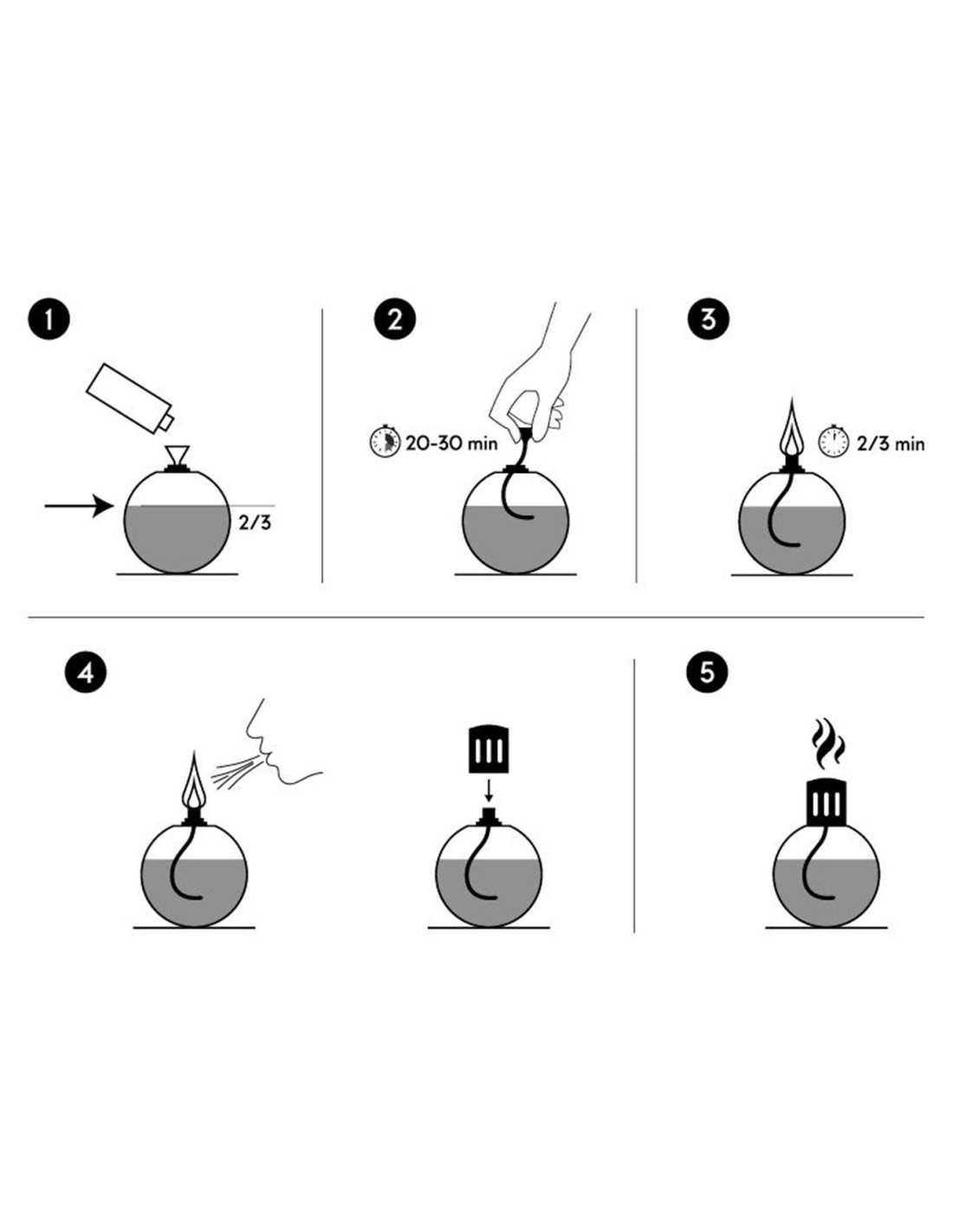 1

2/3

2

20-30 min

3

2/3 min

4

5